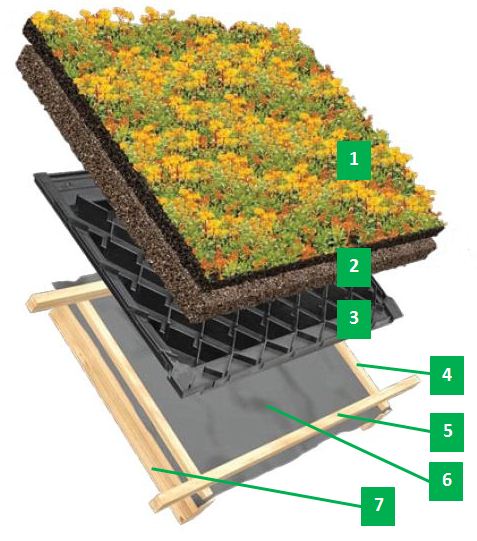 1
2
3
4
5
6
7